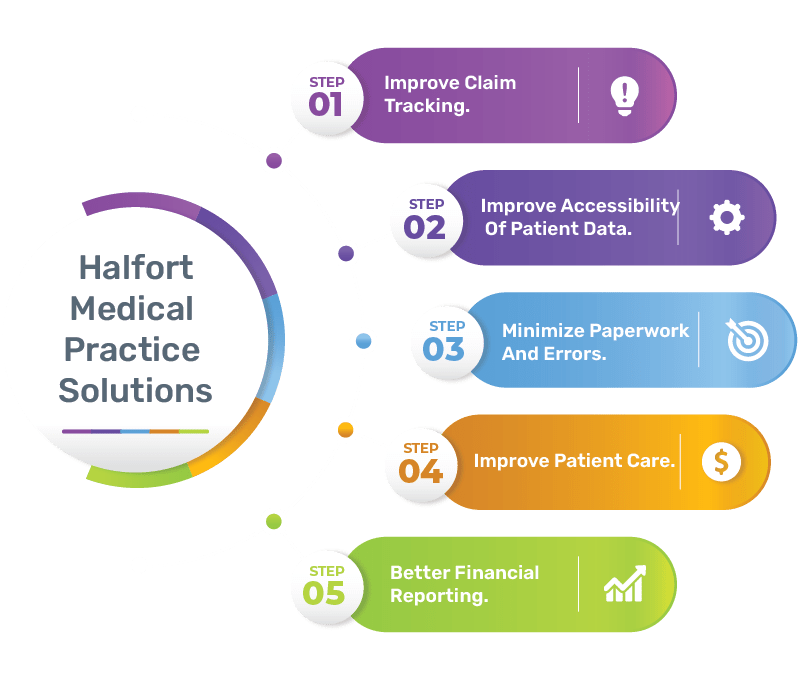 Halfort Medical Practice Solutions

STEP 01
Improve Claim Tracking.

STEP 02
Improve Accessibility Of Patient Data.

STEP 03
Minimize Paperwork And Errors.

STEP 04
Improve Patient Care.

STEP 05
Better Financial Reporting.